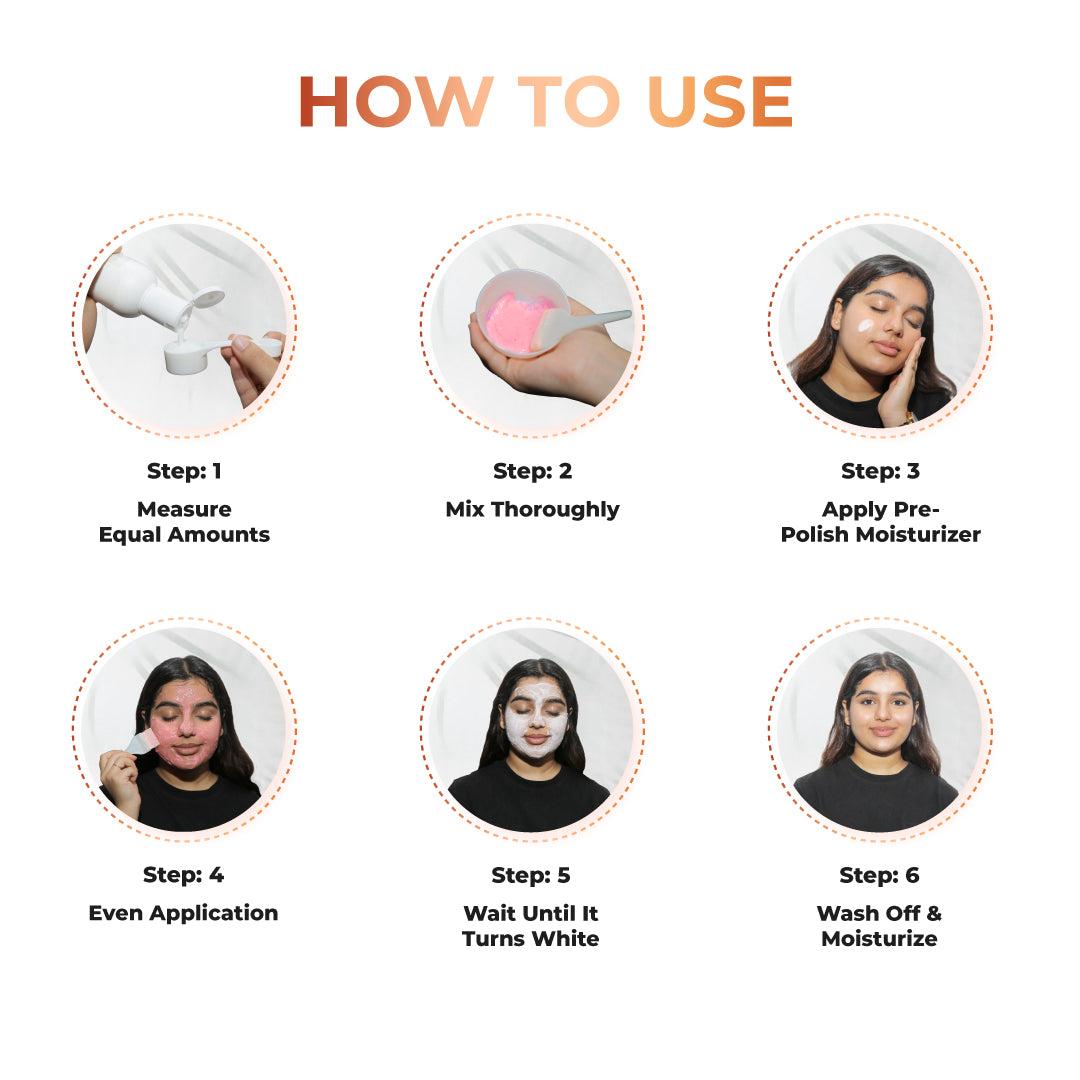 HOW TO USE

Step: 1
Measure Equal Amounts

Step: 2
Mix Thoroughly

Step: 3
Apply Pre-Polish Moisturizer

Step: 4
Even Application

Step: 5
Wait Until It Turns White

Step: 6
Wash Off & Moisturize